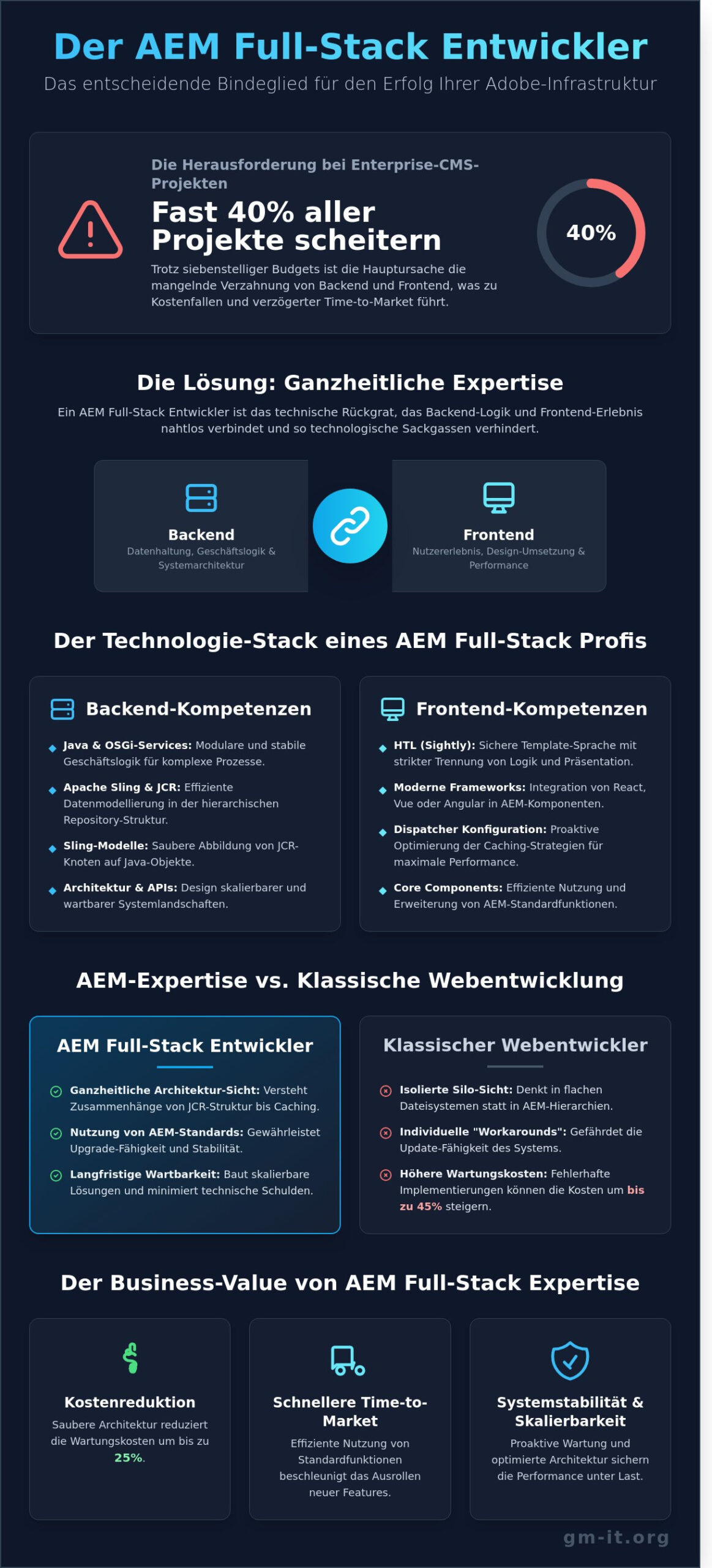 Der AEM Full-Stack Entwickler

Das entscheidende Bindeglied für den Erfolg Ihrer Adobe-Infrastruktur

Die Herausforderung bei Enterprise-CMS-Projekten

Fast 40% aller Projekte scheitern

Trotz siebenstelliger Budgets ist die Hauptursache die mangelnde Verzahnung von Backend und Frontend, was zu Kostenfallen und verzögerter Time-to-Market führt.

40%

Die Lösung: Ganzheitliche Expertise

Ein AEM Full-Stack Entwickler ist das technische Rückgrat, das Backend-Logik und Frontend-Erlebnis nahtlos verbindet und so technologische Sackgassen verhindert.

Backend
Datenhaltung, Geschäftslogik & Systemarchitektur

Frontend
Nutzererlebnis, Design-Umsetzung & Performance

Der Technologie-Stack eines AEM Full-Stack Profis

Backend-Kompetenzen

Java & OSGi-Services: Modulare und stabile Geschäftslogik für komplexe Prozesse.

Apache Sling & JCR: Effiziente Datenmodellierung in der hierarchischen Repository-Struktur.

Sling-Modelle: Saubere Abbildung von JCR-Knoten auf Java-Objekte.

Architektur & APIs: Design skalierbarer und wartbarer Systemlandschaften.

Frontend-Kompetenzen

HTL (Sightly): Sichere Template-Sprache mit strikter Trennung von Logik und Präsentation.

Moderne Frameworks: Integration von React, Vue oder Angular in AEM-Komponenten.

Dispatcher Konfiguration: Proaktive Optimierung der Caching-Strategien für maximale Performance.

Core Components: Effiziente Nutzung und Erweiterung von AEM-Standardfunktionen.

AEM-Expertise vs. Klassische Webentwicklung

AEM Full-Stack Entwickler

Ganzheitliche Architektur-Sicht: Versteht Zusammenhänge von JCR-Struktur bis Caching.

Nutzung von AEM-Standards: Gewährleistet Upgrade-Fähigkeit und Stabilität.

Langfristige Wartbarkeit: Baut skalierbare Lösungen und minimiert technische Schulden.

Klassischer Webentwickler

Isolierte Silo-Sicht: Denkt in flachen Dateisystemen statt in AEM-Hierarchien.

Individuelle "Workarounds": Gefährdet die Update-Fähigkeit des Systems.

Höhere Wartungskosten: Fehlerhafte Implementierungen können die Kosten um bis zu 45% steigern.

Der Business-Value von AEM Full-Stack Expertise

Kostenreduktion
Saubere Architektur reduziert die Wartungskosten um bis zu 25%.

Schnellere Time-to-Market
Effiziente Nutzung von Standardfunktionen beschleunigt das Ausrollen neuer Features.

Systemstabilität & Skalierbarkeit
Proaktive Wartung und optimierte Architektur sichern die Performance unter Last.

gm-it.org